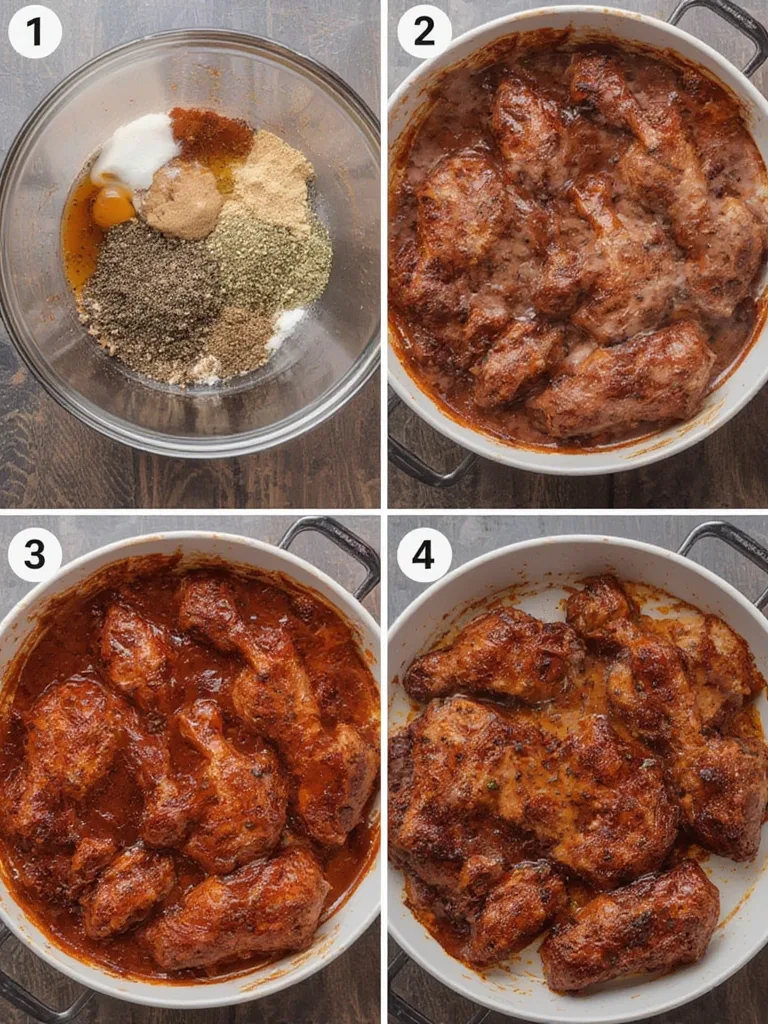 1

2

3

4