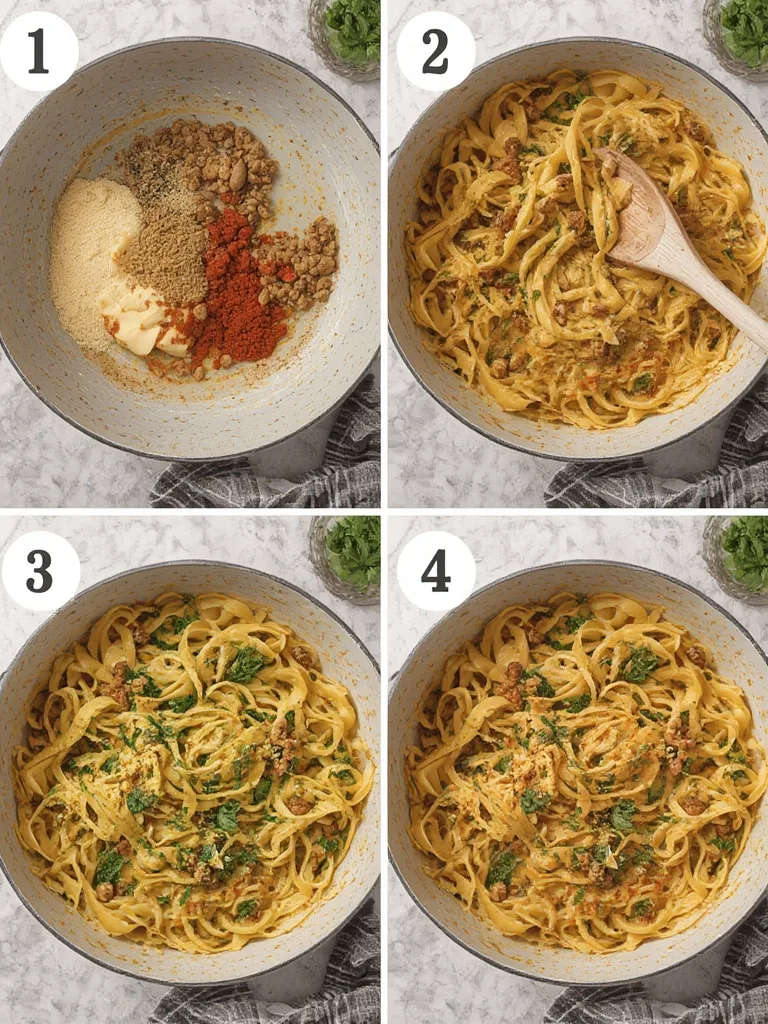 1
2
3
4