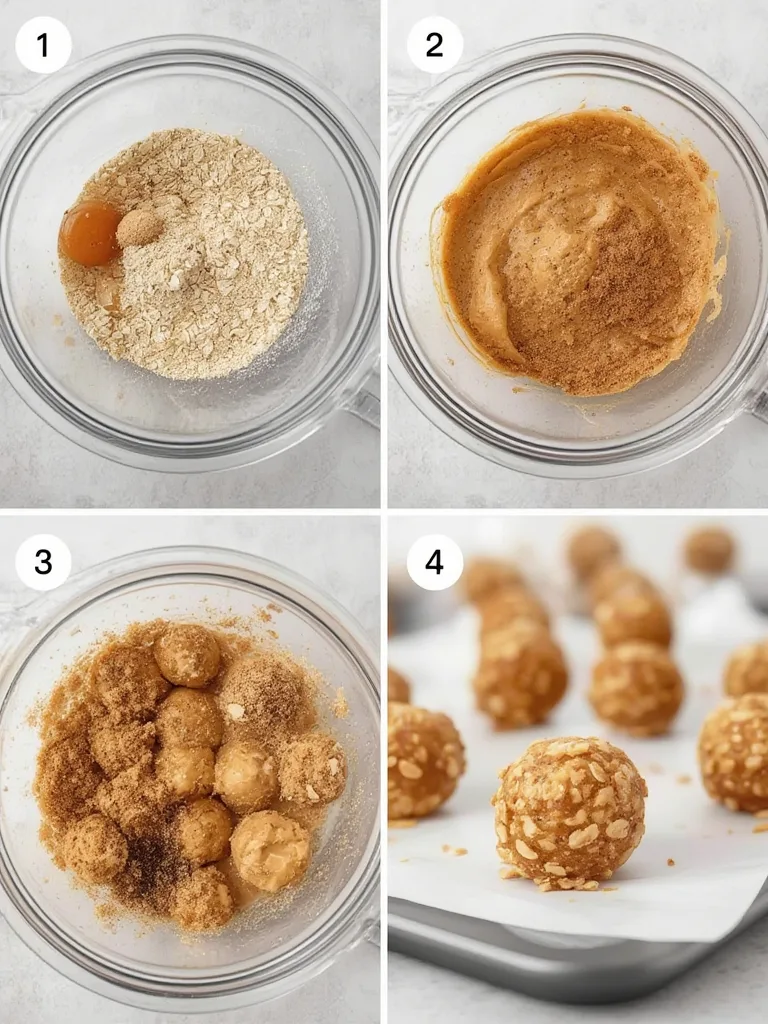 1

2

3

4