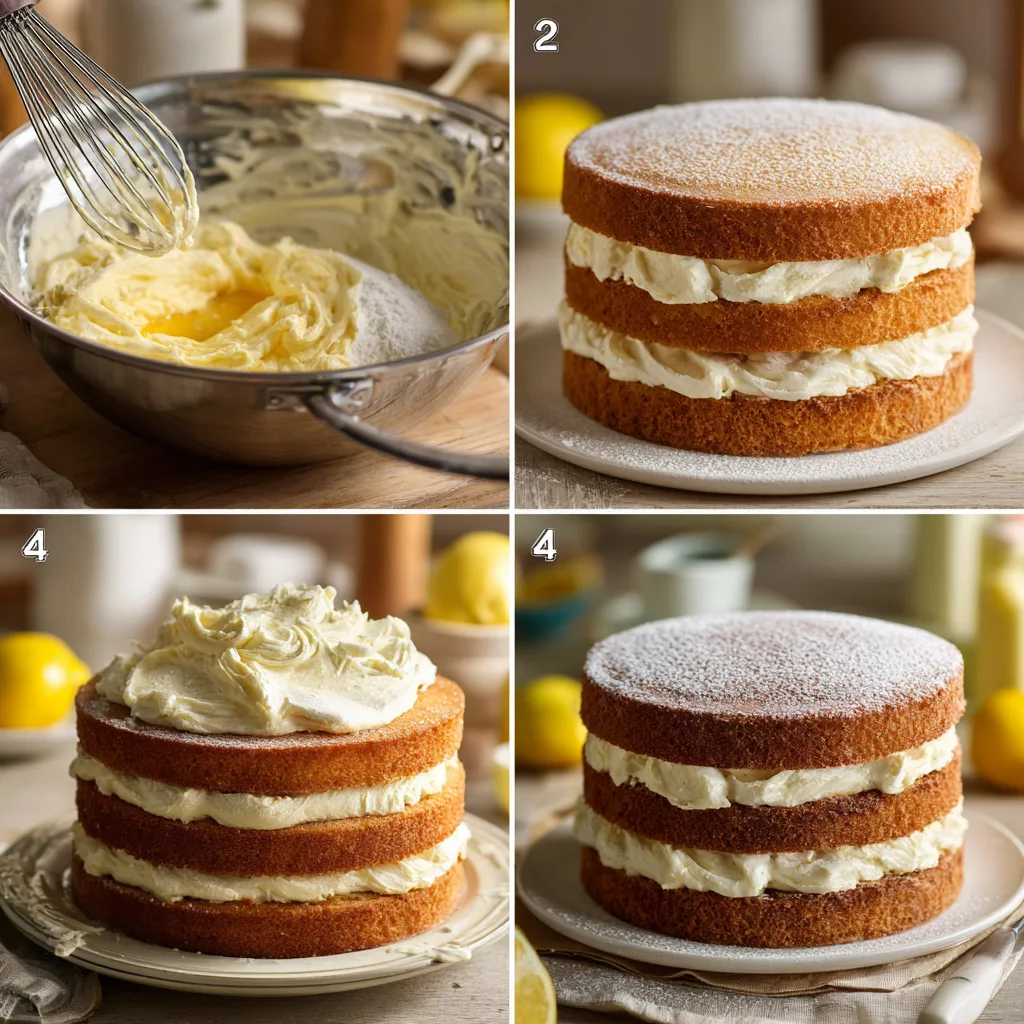 2

4

4