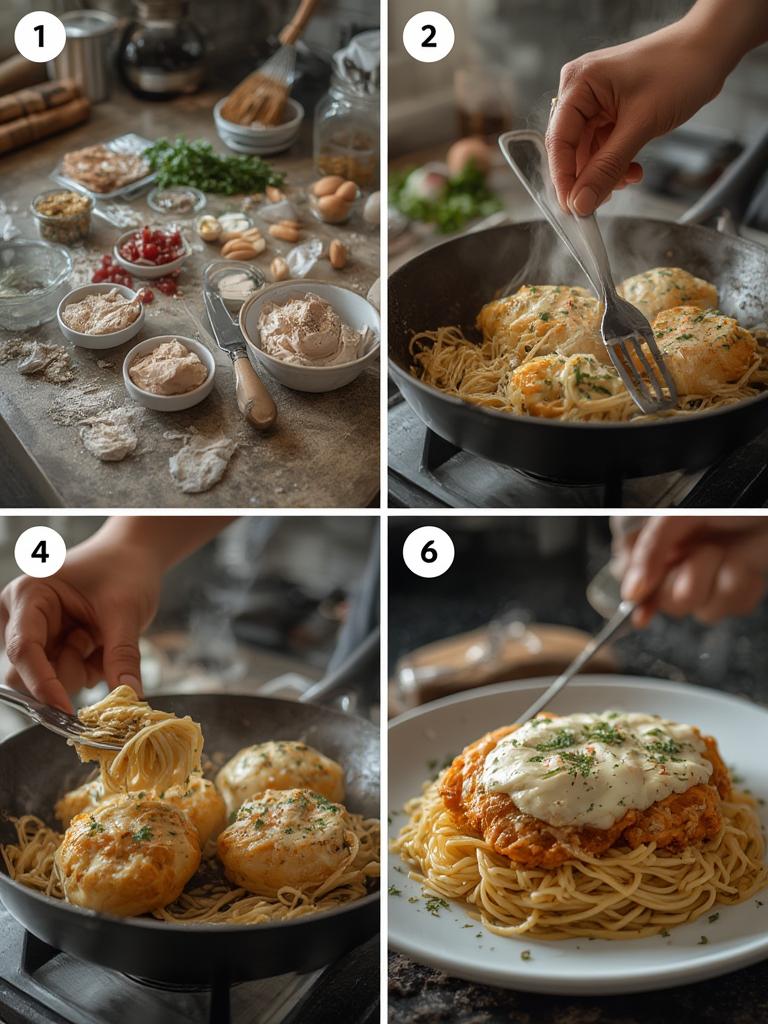 1
2
4
6