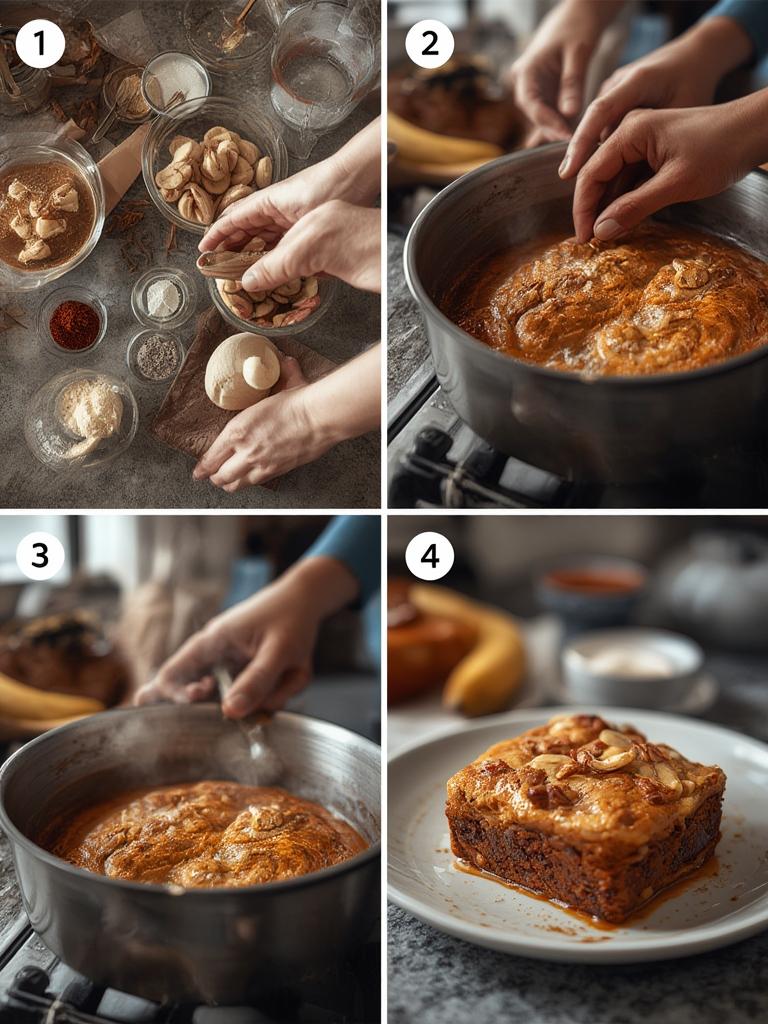 1

2

3

4