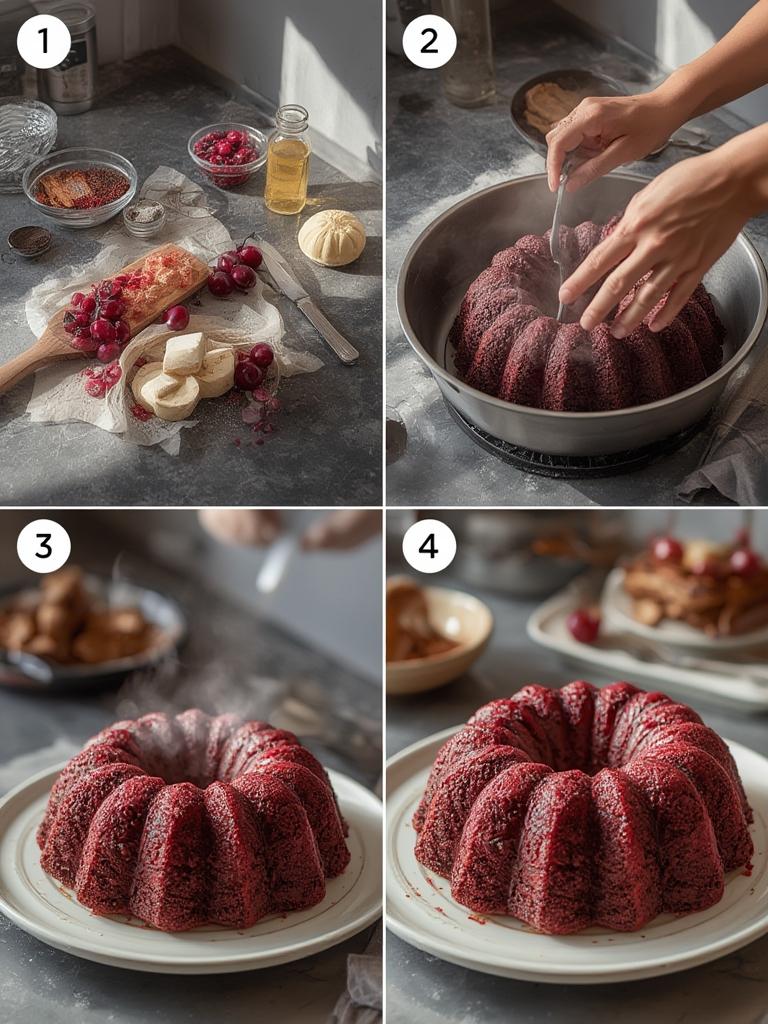 1
2
3
4