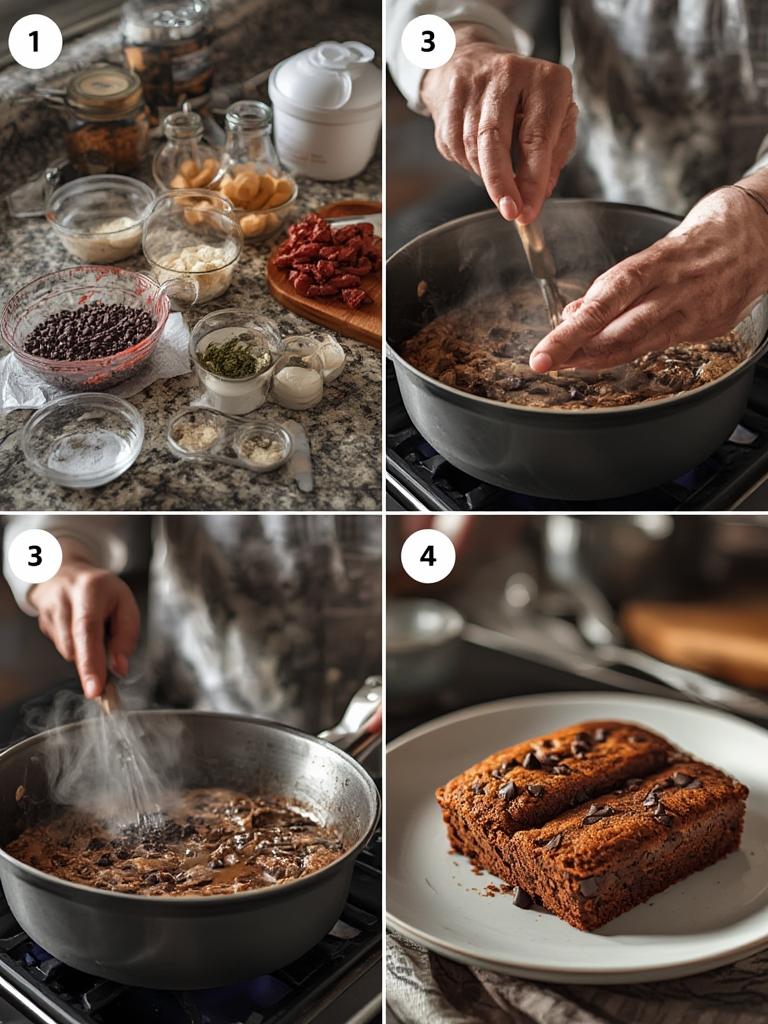 1

3

3

4