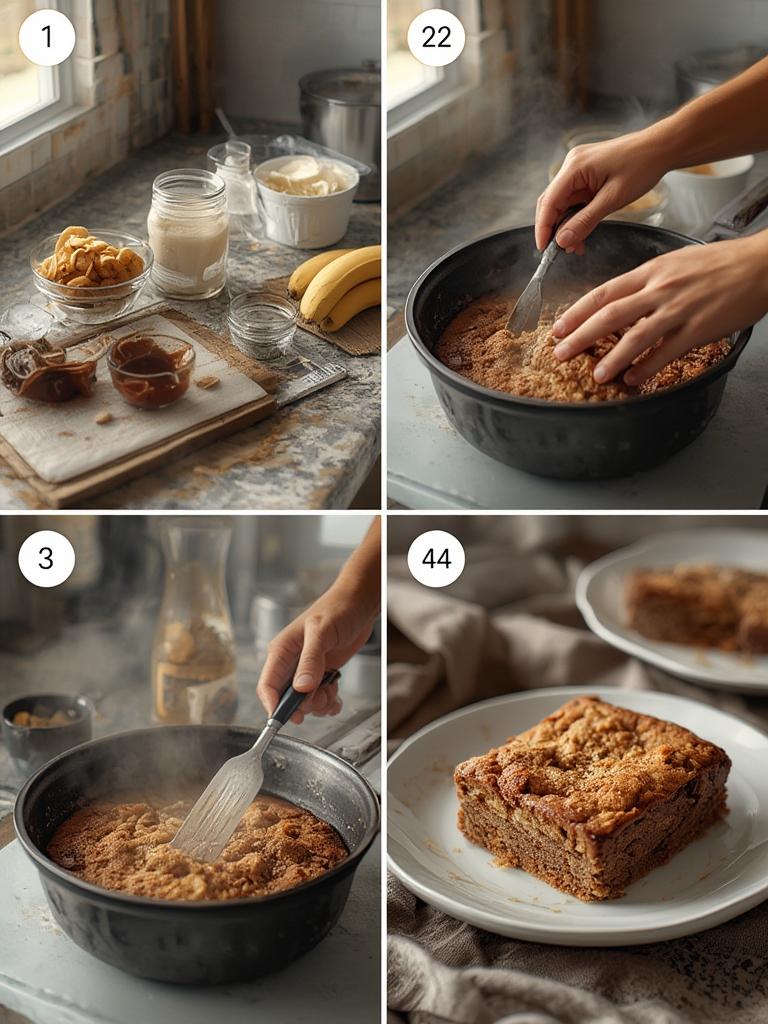 1

22

3

44