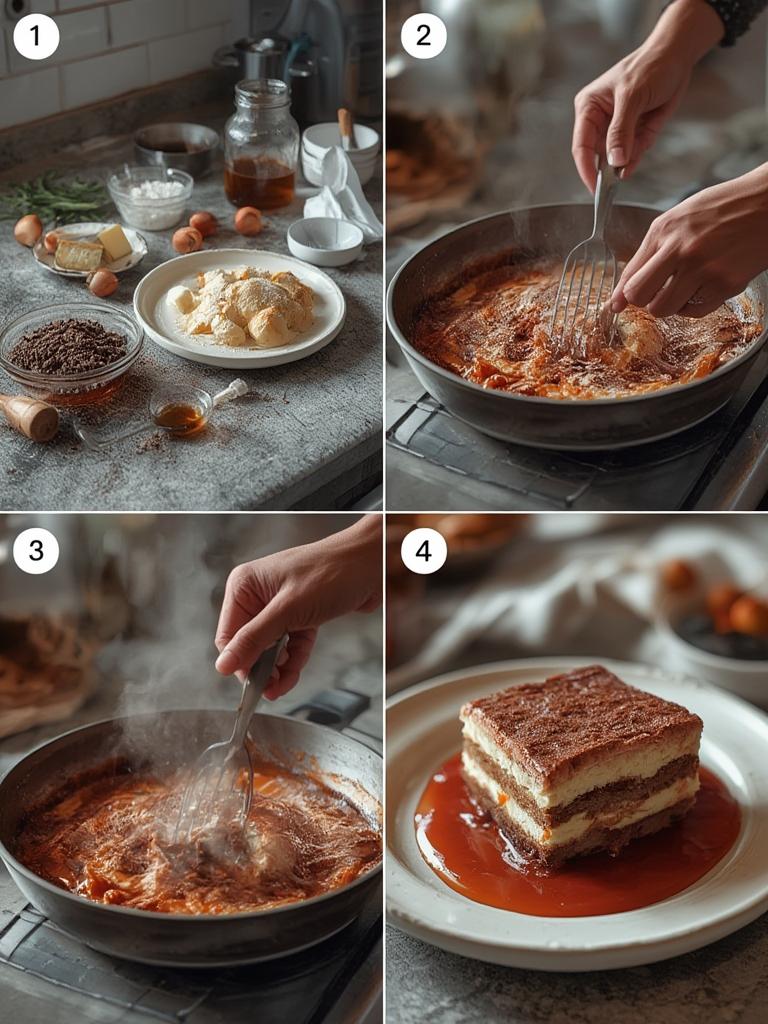 1

2

3

4