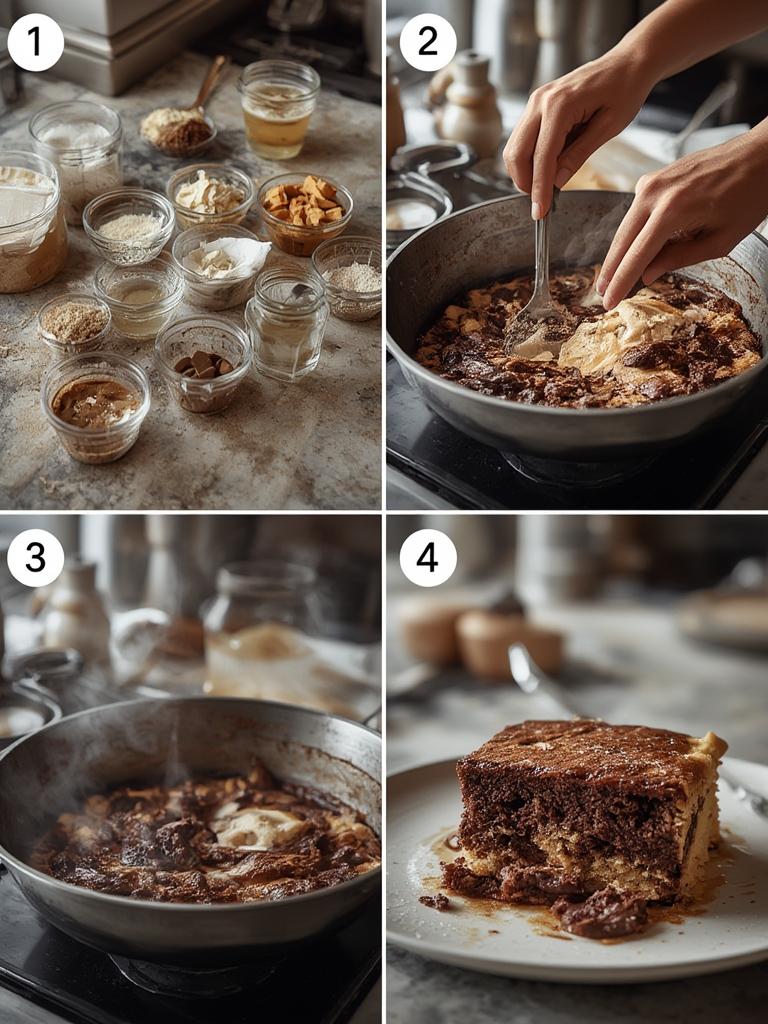 1
2
3
4