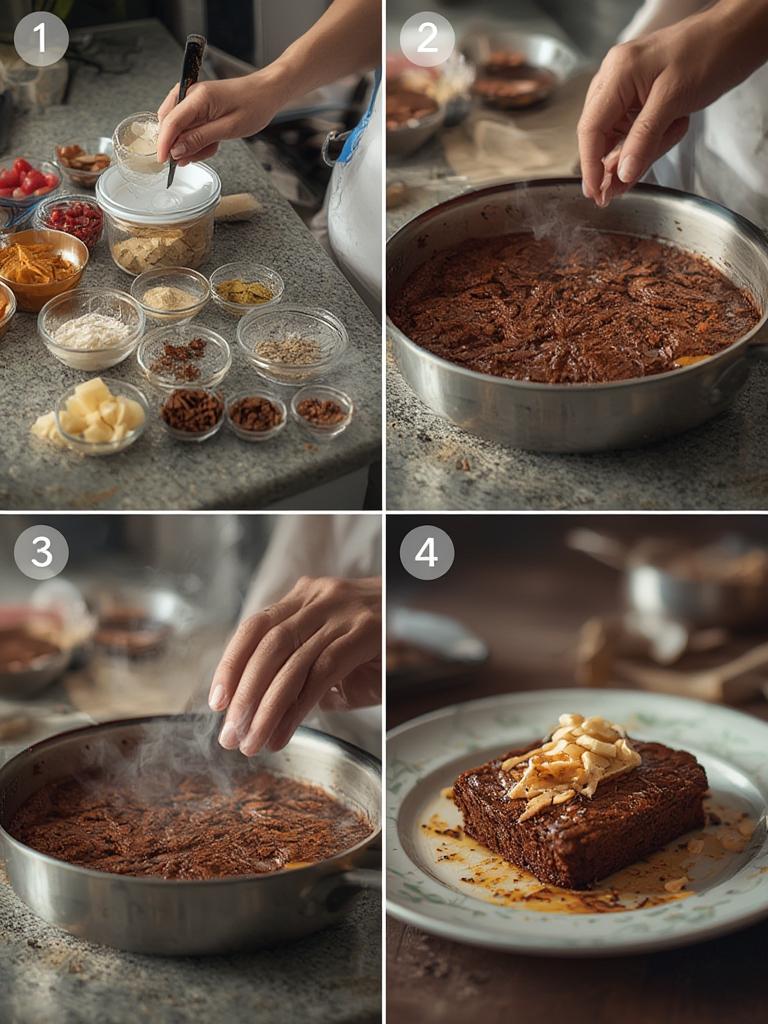 1
2
3
4