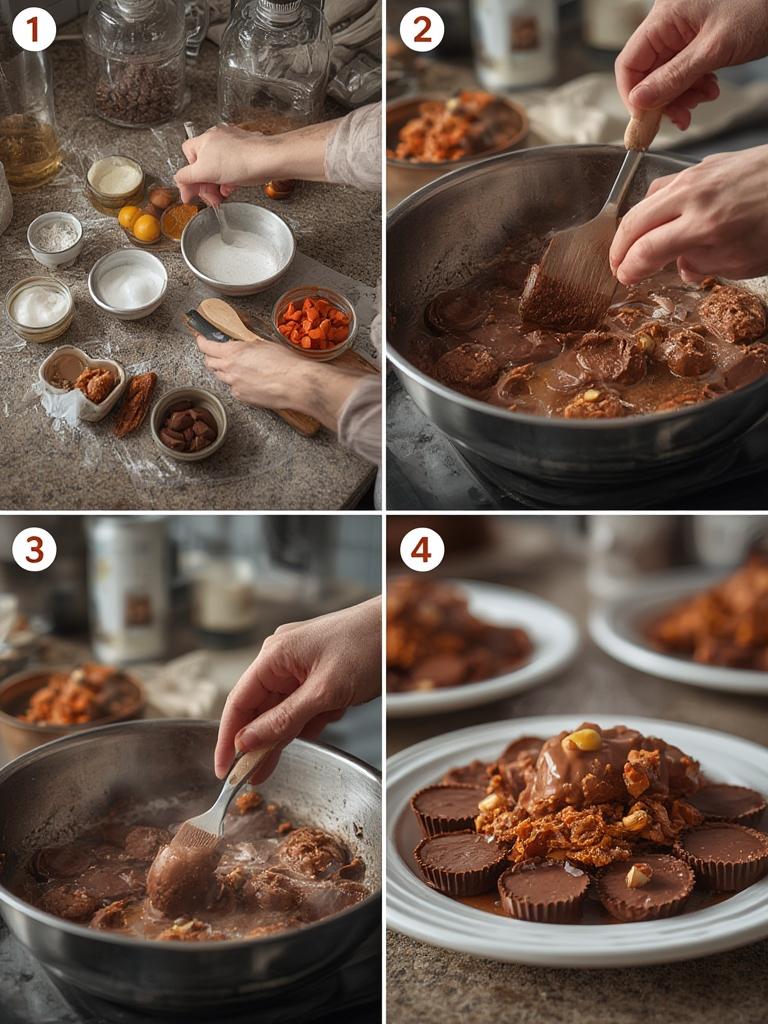 1

2

3

4