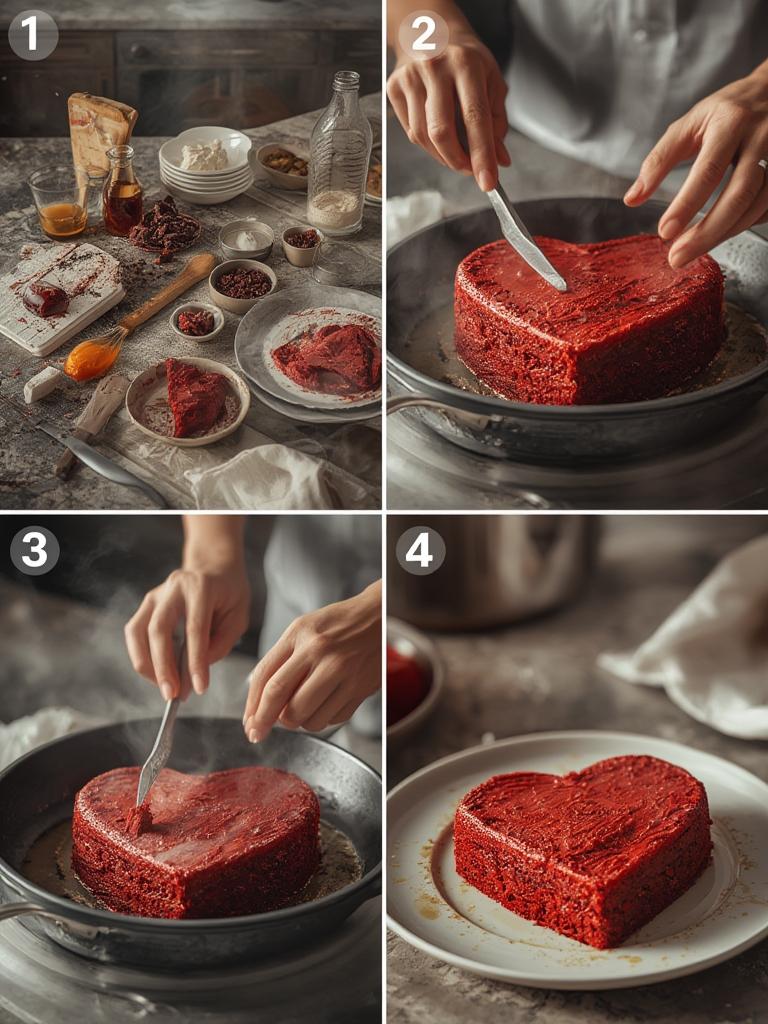 1
2
3
4