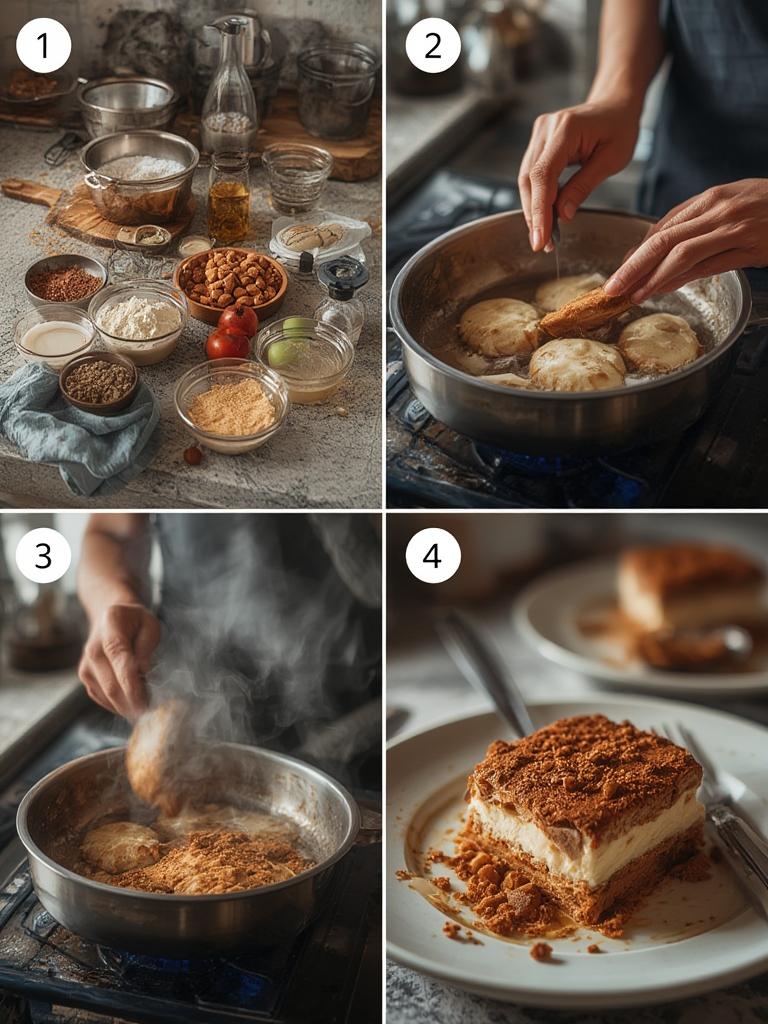 1

2

3

4