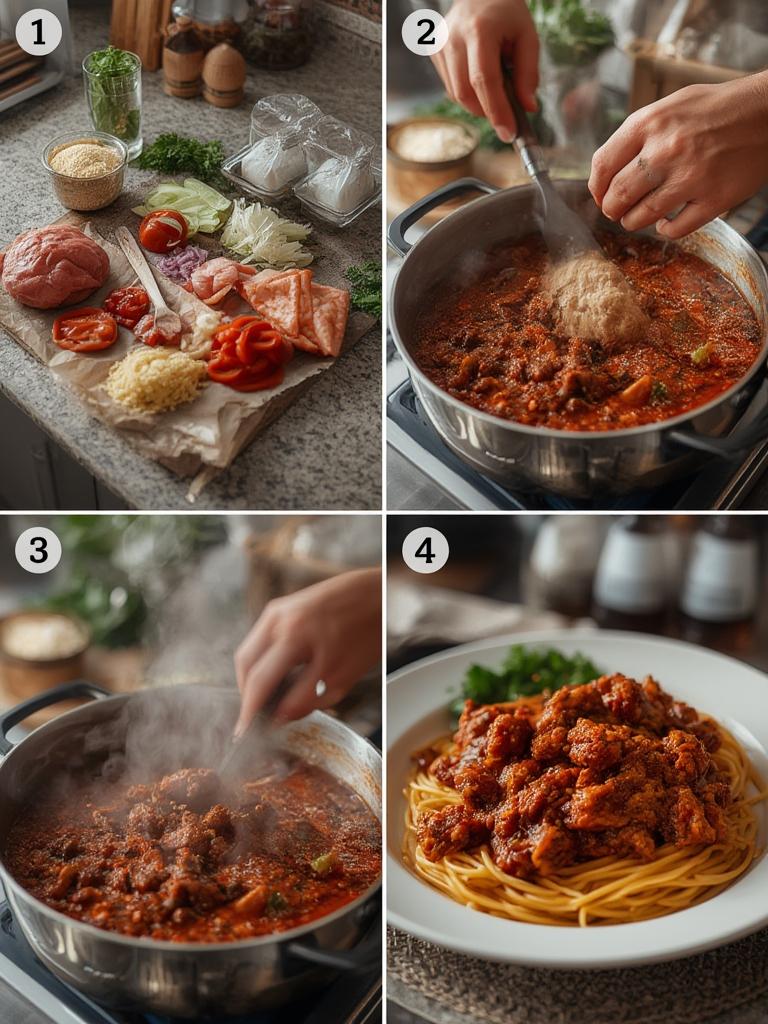 1

2

3

4