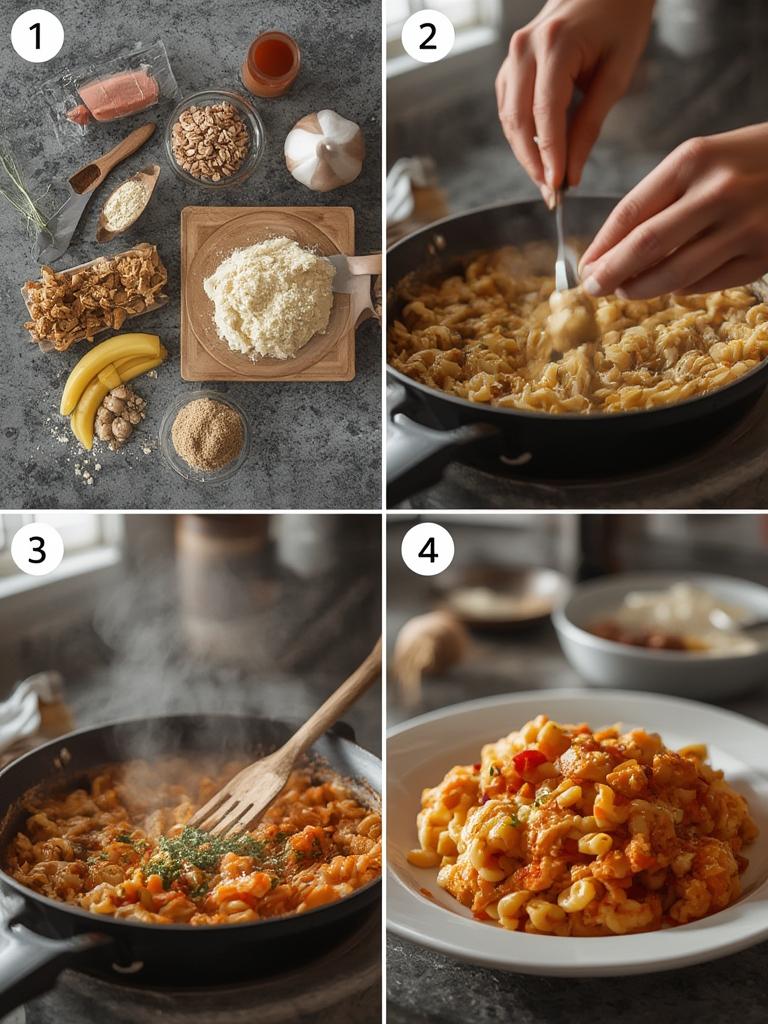 1

2

3

4