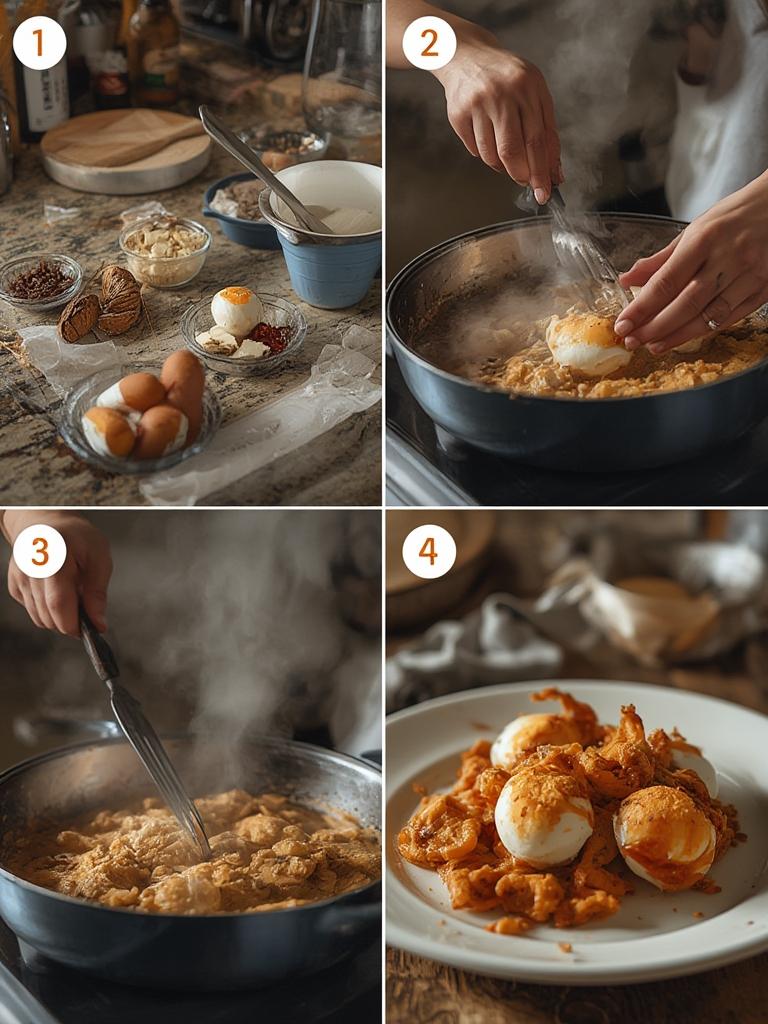 1

2

3

4