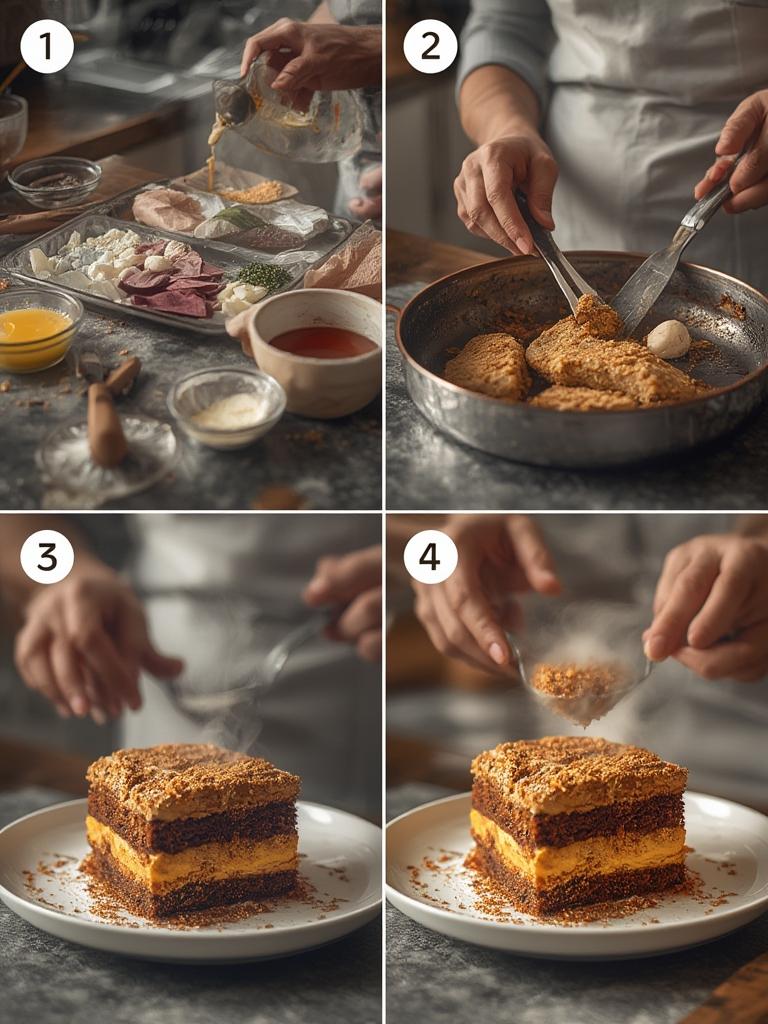 1

2

3

4