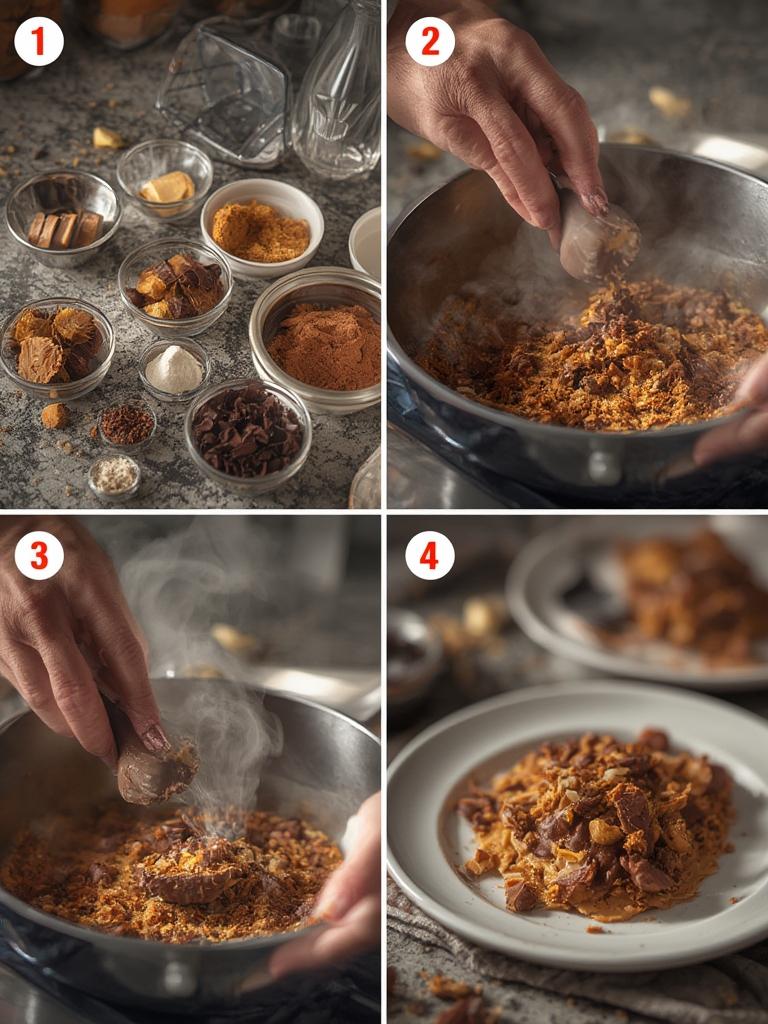 1
2
3
4