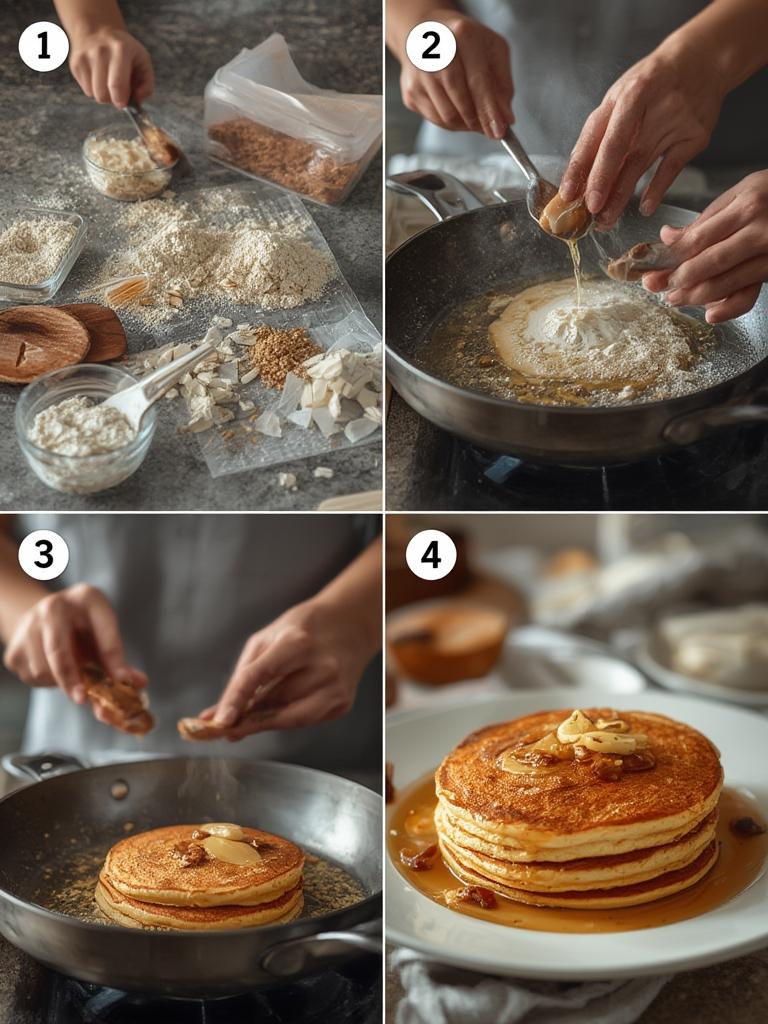 1

2

3

4