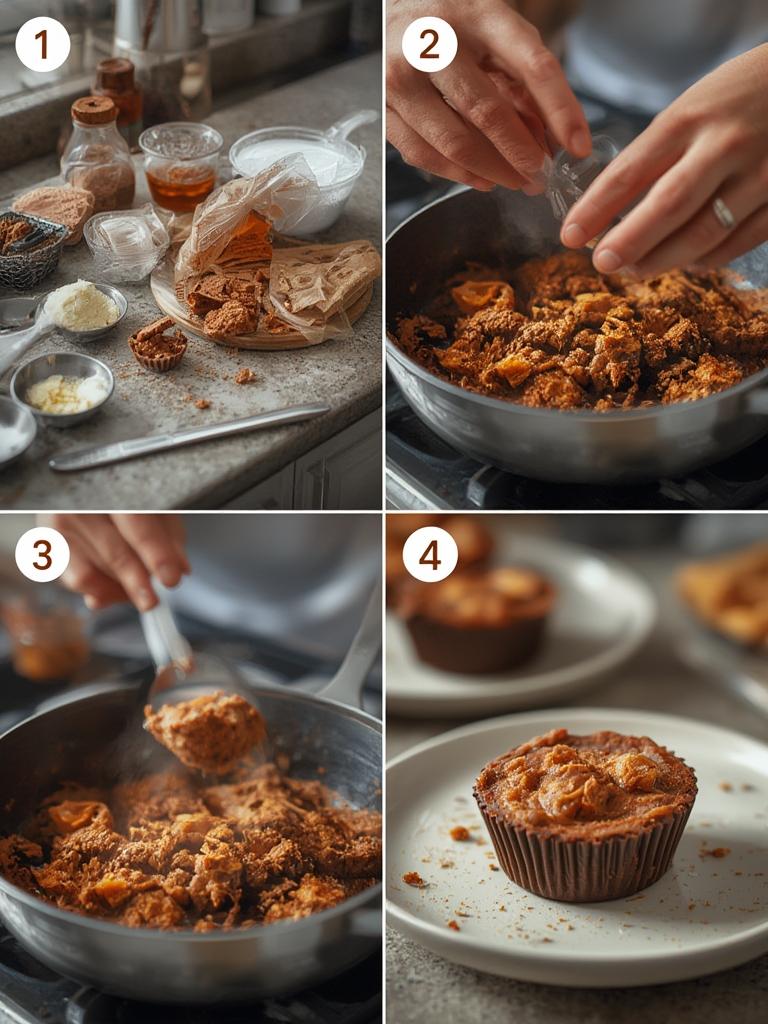 1
2
3
4