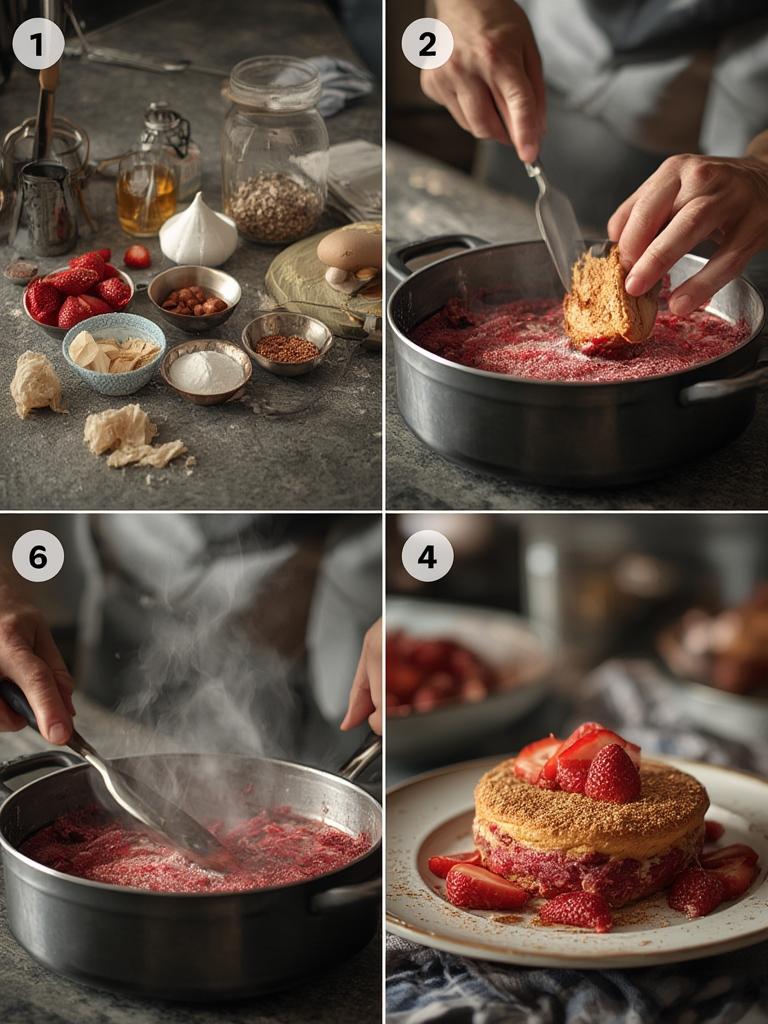 1
2
6
4