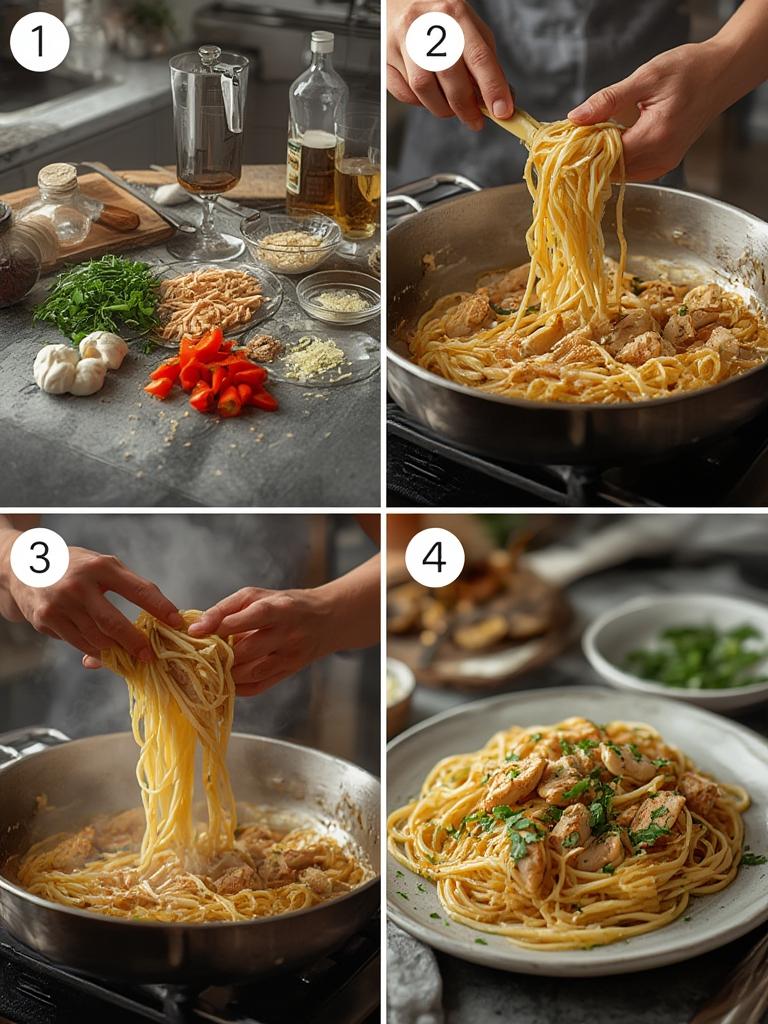 1

2

3

4