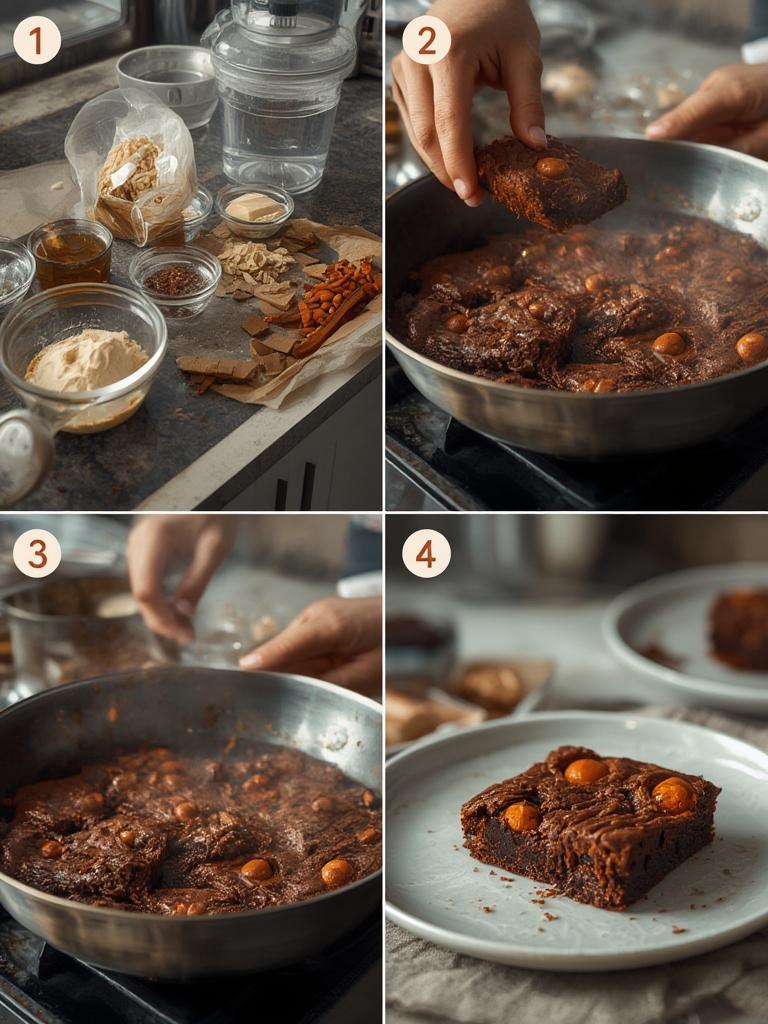 1
2
3
4