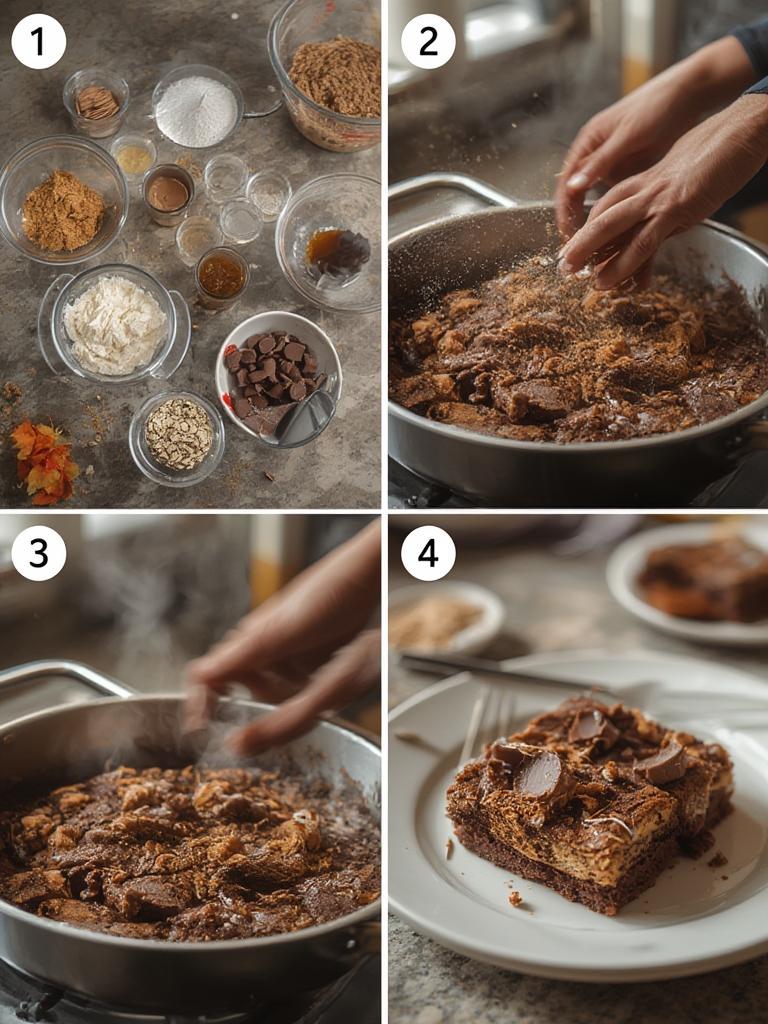 1
2
3
4