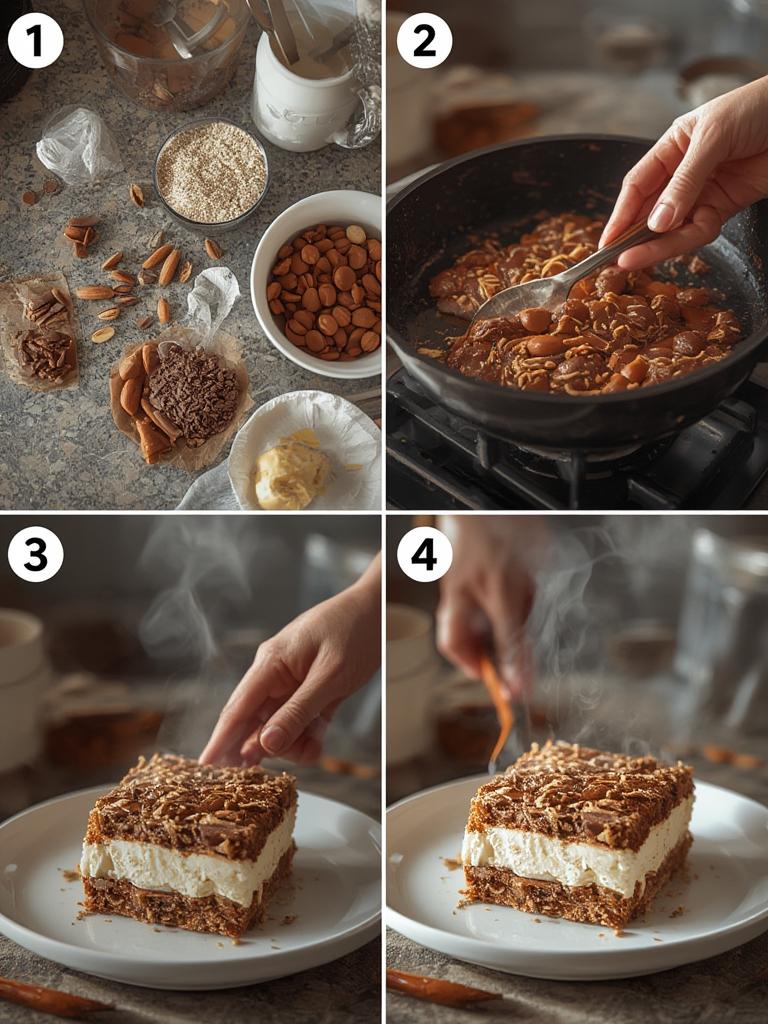 1

2

3

4