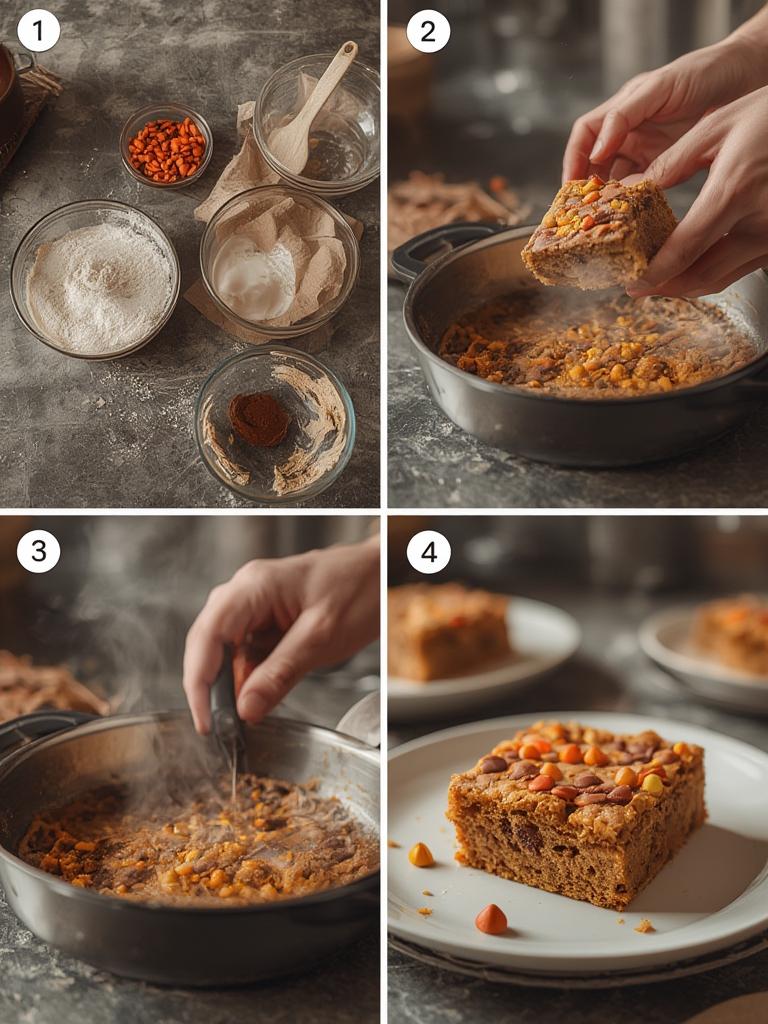 1

2

3

4