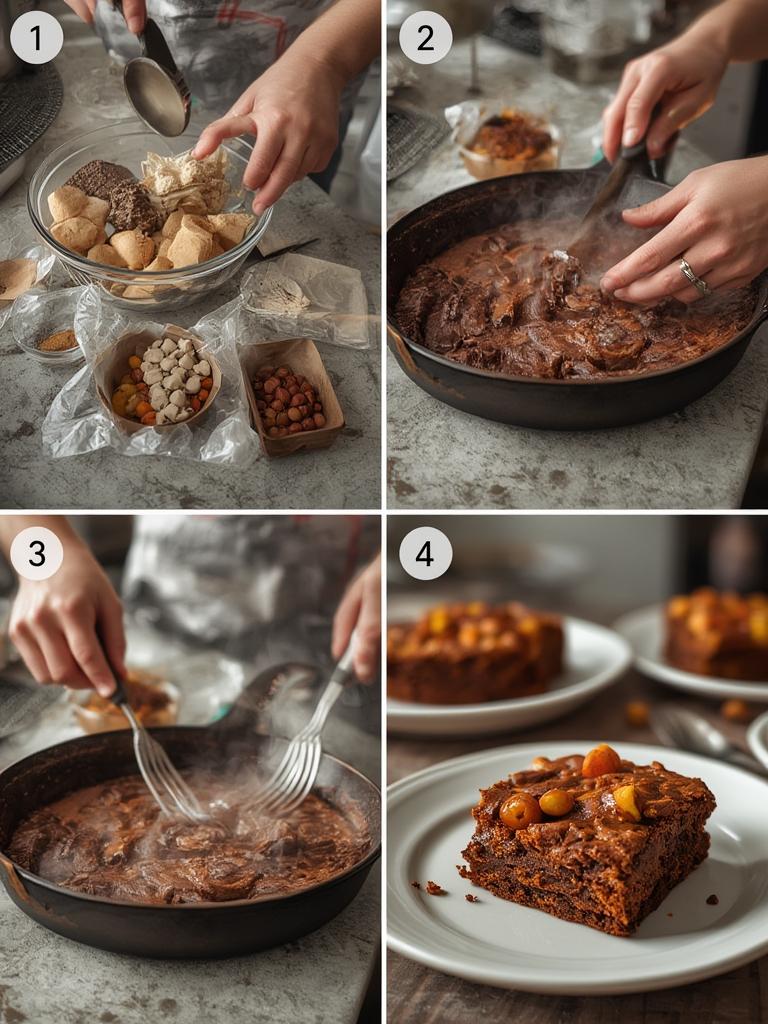 1

2

3

4