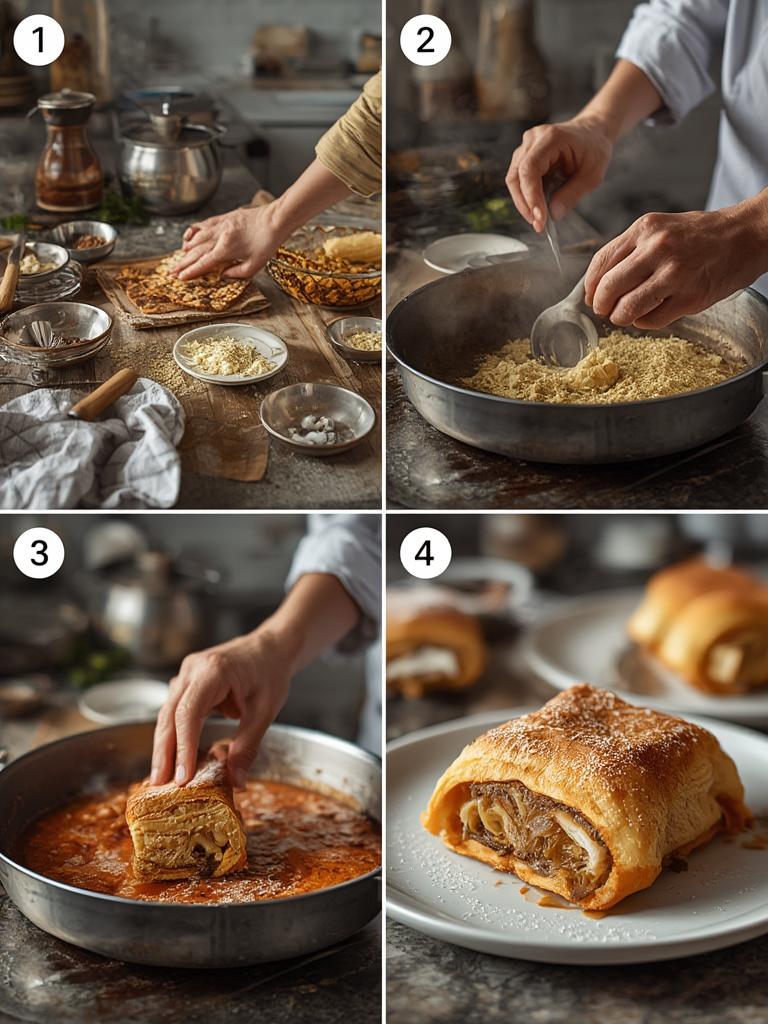 1
2
3
4