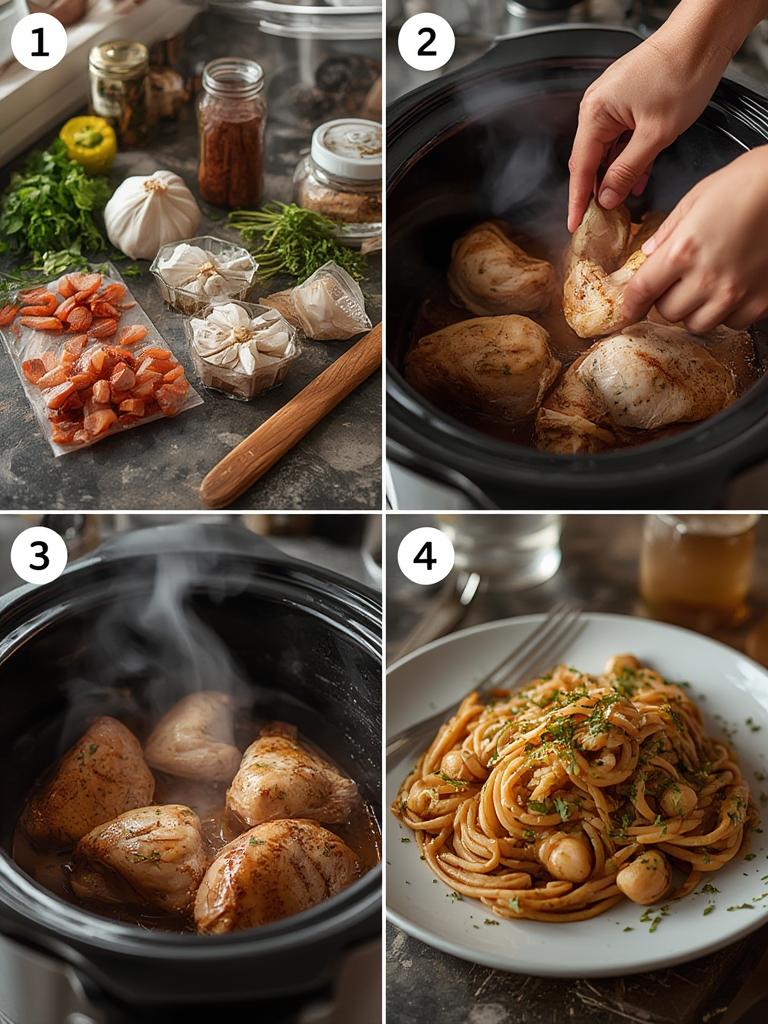 1

2

3

4