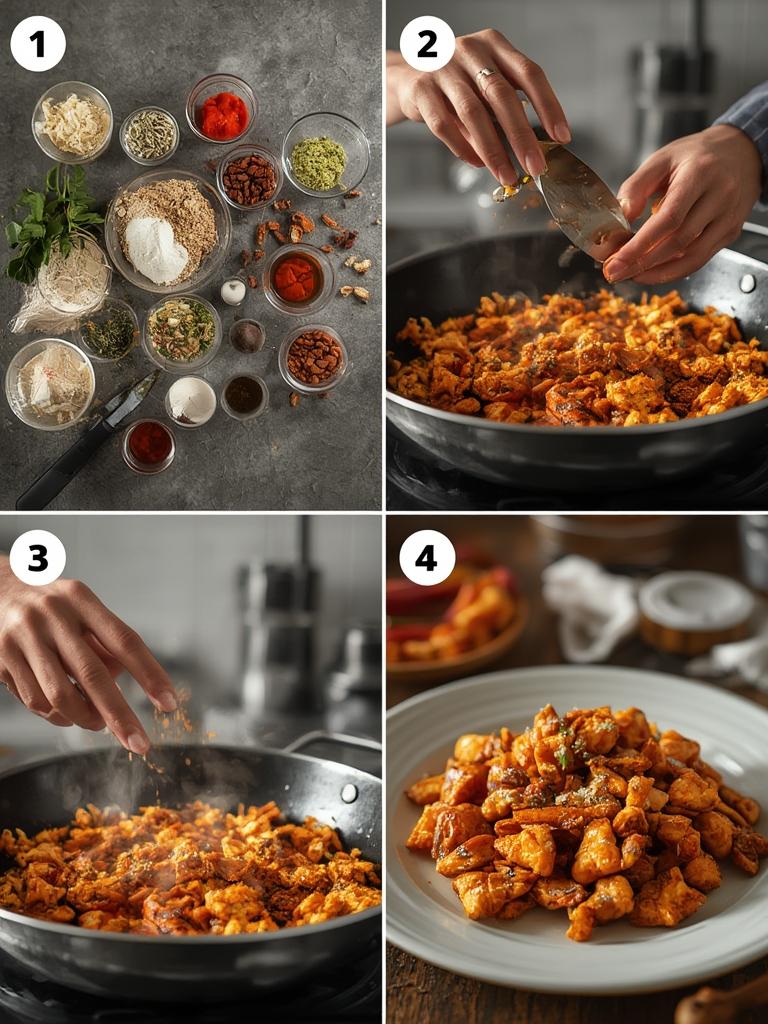 1

2

3

4