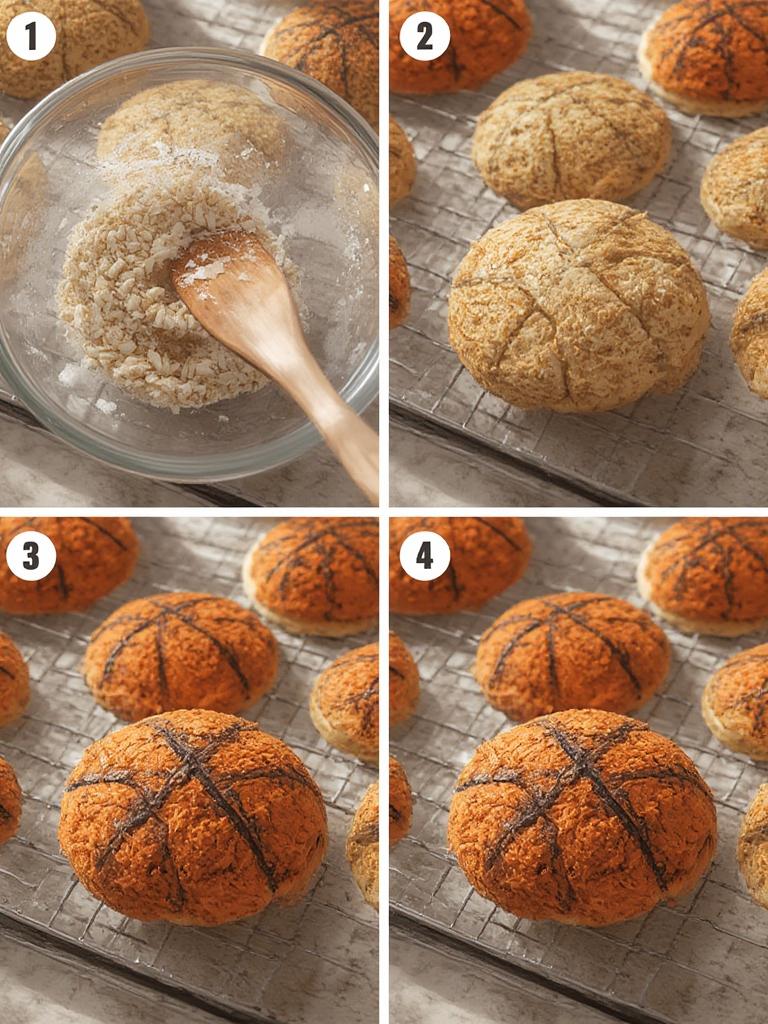 1
2
3
4