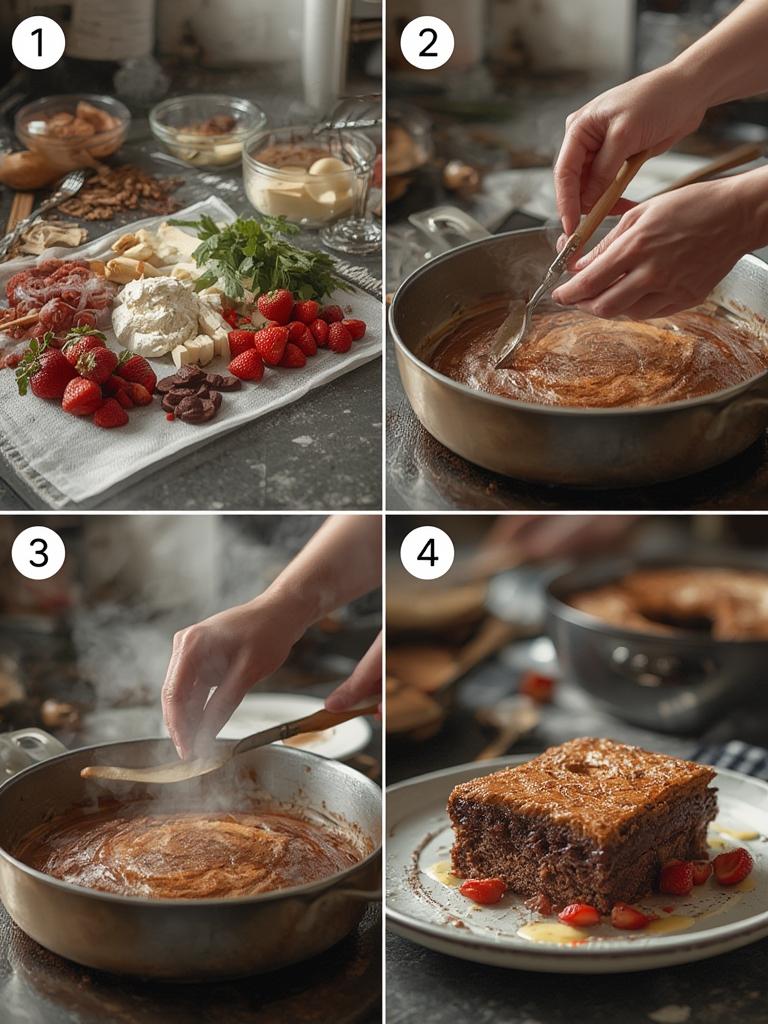 1
2
3
4