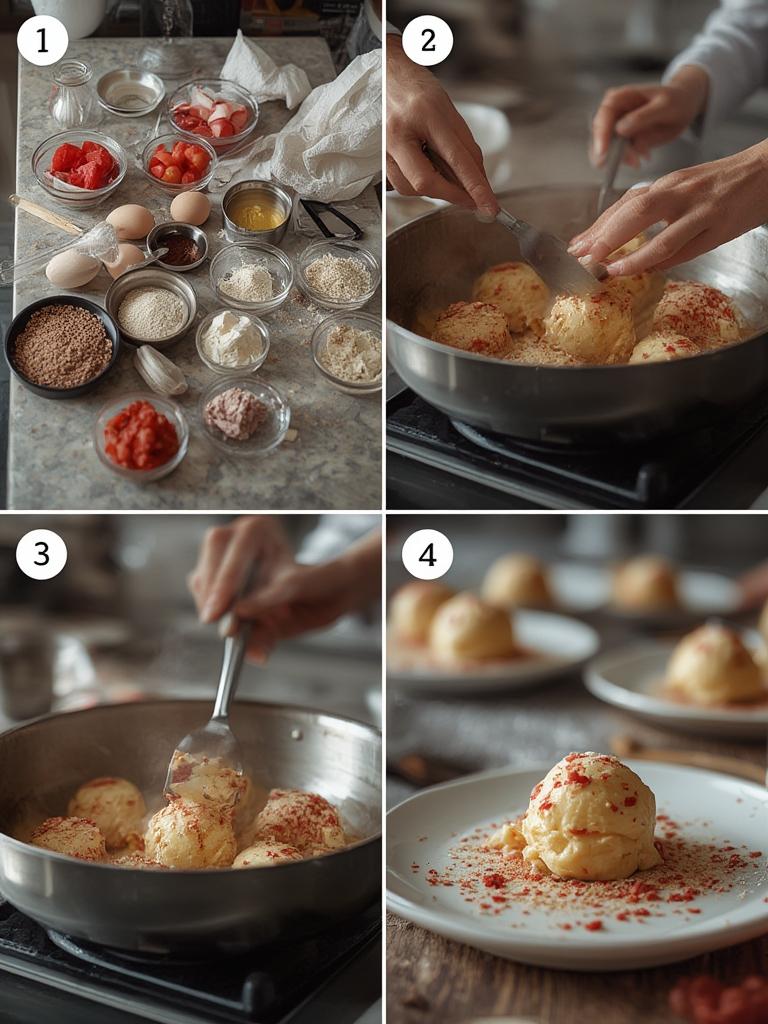 1
2
3
4