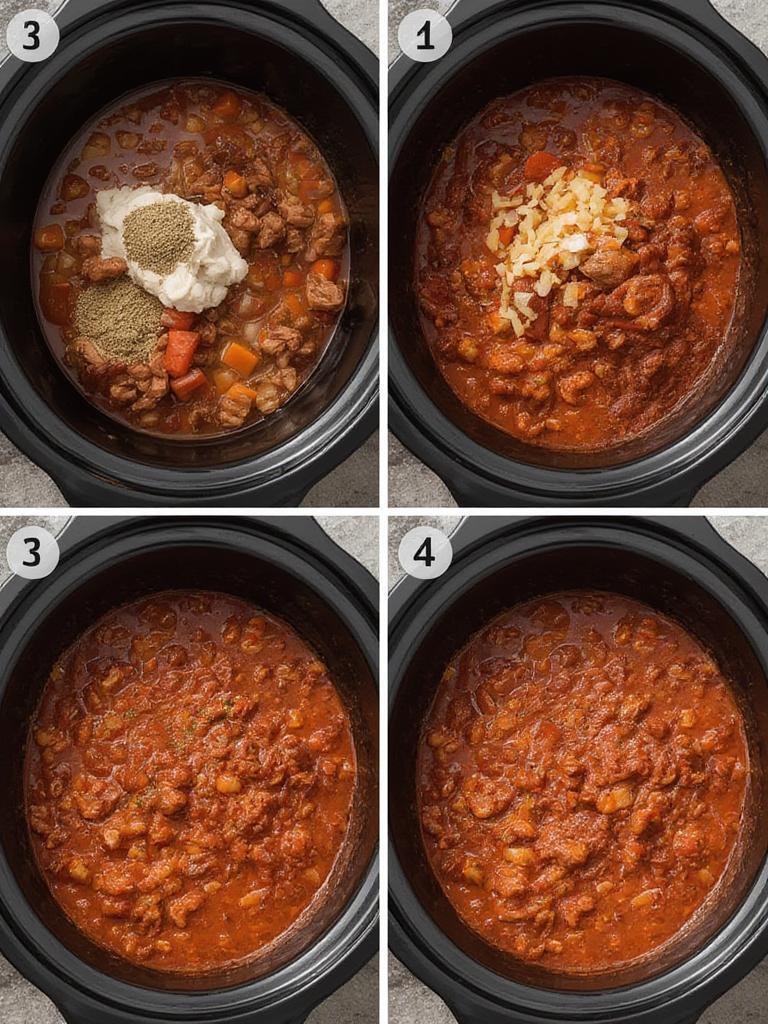 3

1

3

4